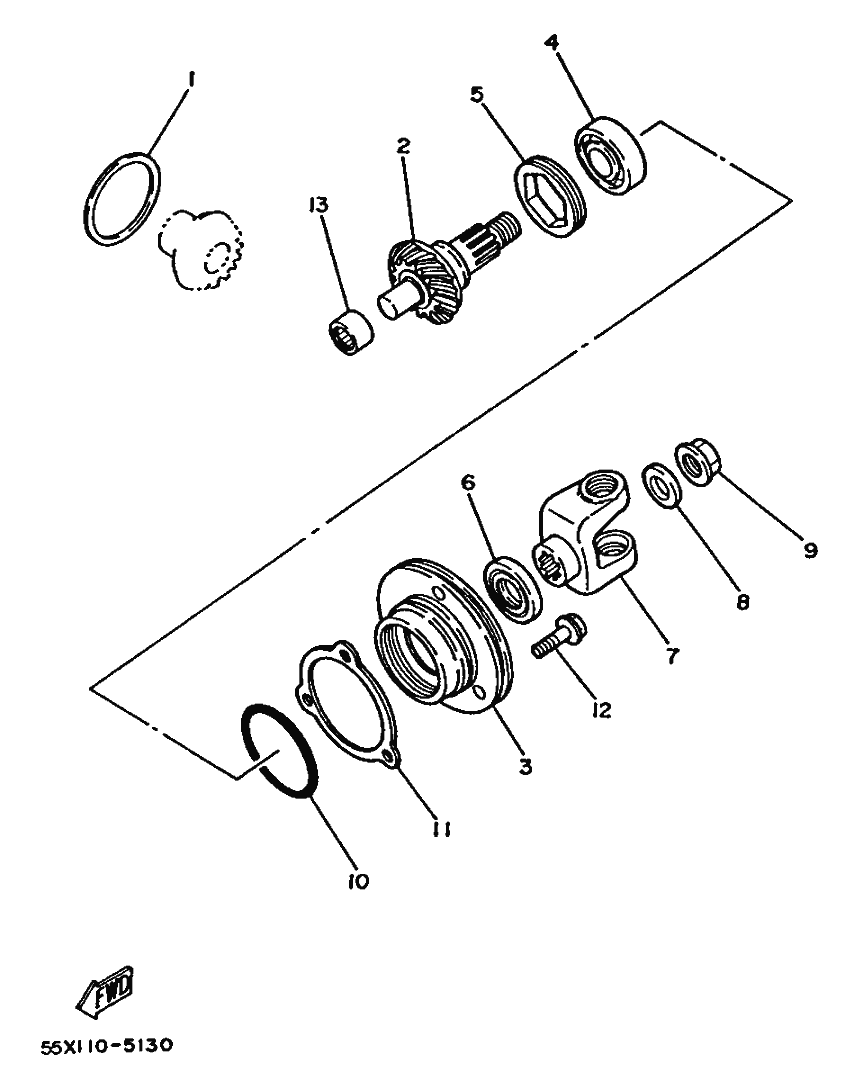 1
4
5
2
13
6
9
8
7
12
3
11
10
FWD
55X110-5130