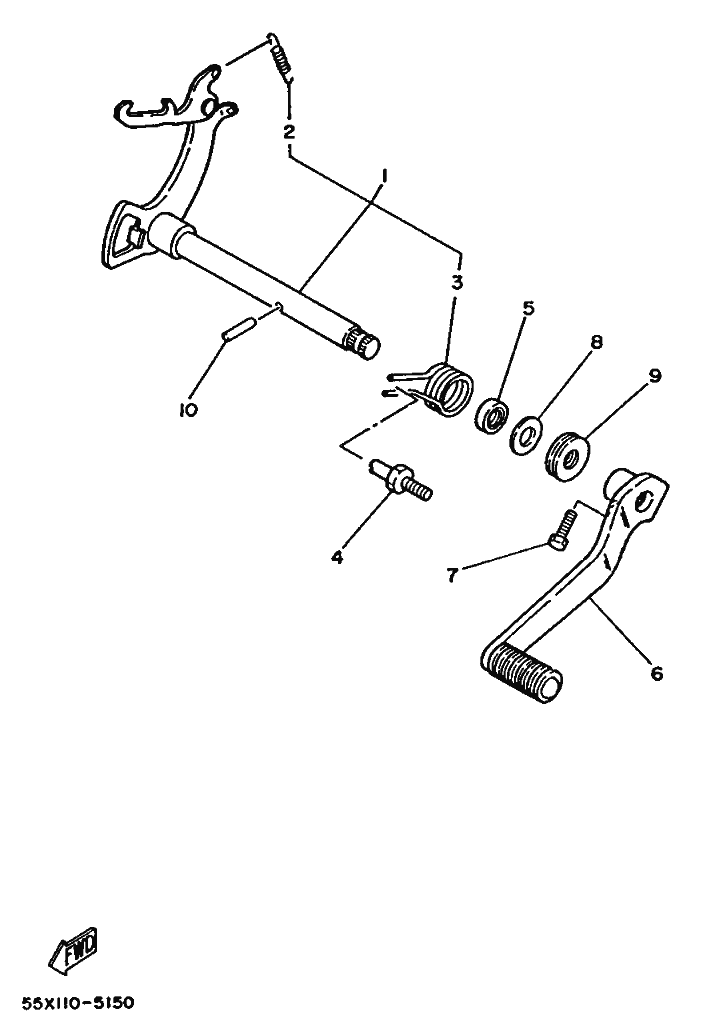 2
1
3
5
8
9
10
4
7
6
FWD
55X110-5150