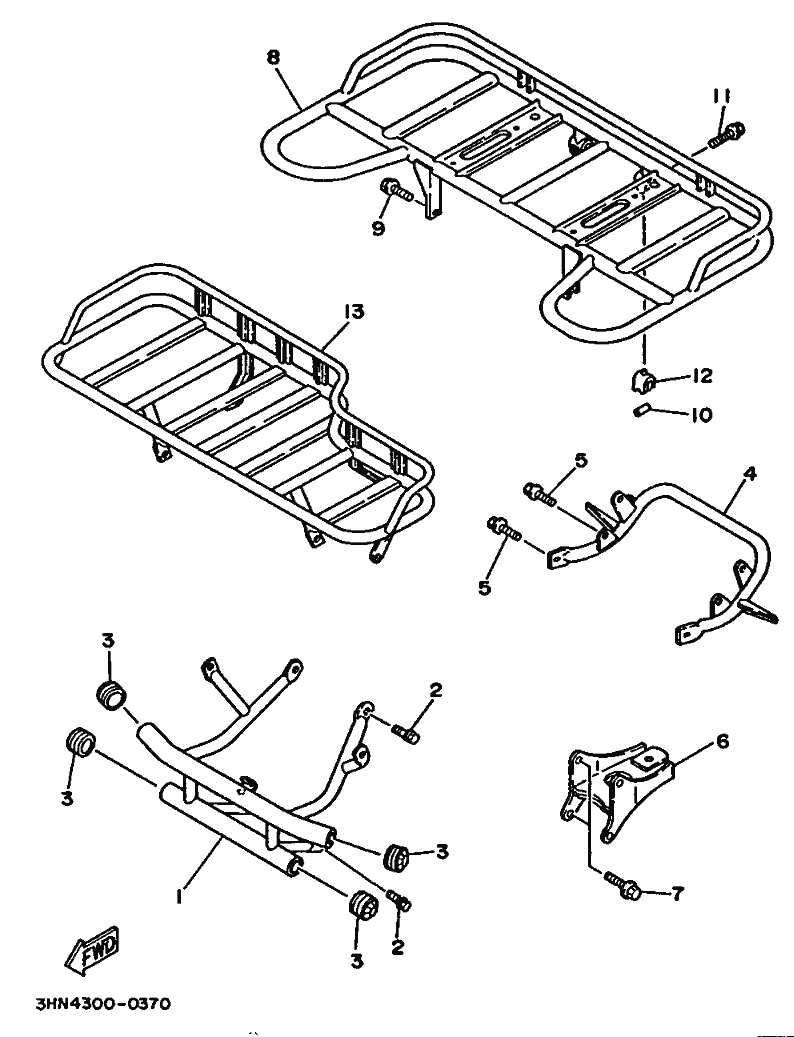 8
11
9
13
12
10
5
4
5
3
2
3
6
3
1
7
3
2
FWD
3HN4300-0370