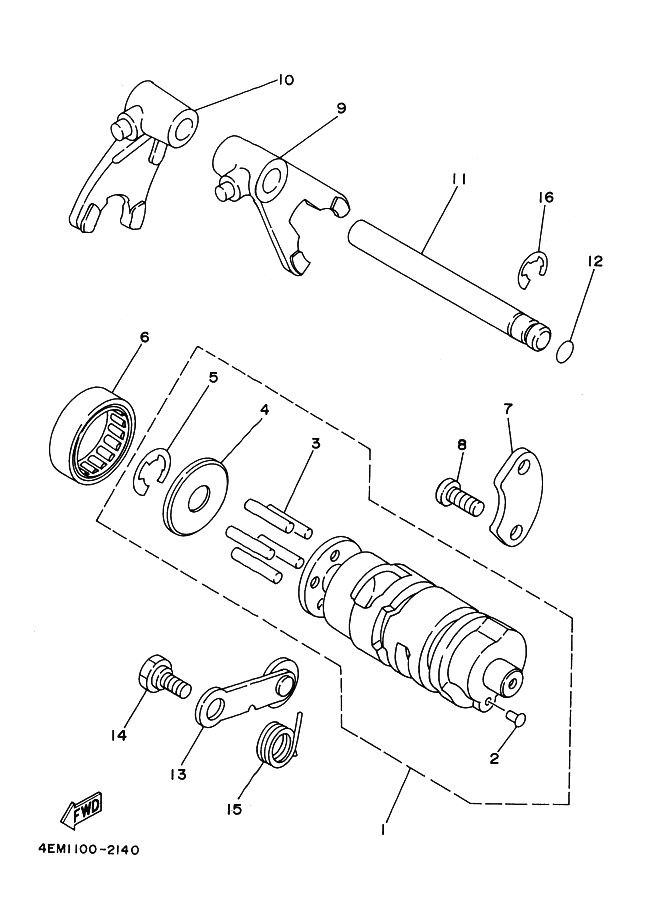 10
9
11
16
12
6
5
4
3
7
8
14
13
15
2
1
FWD
4EM1100-2140