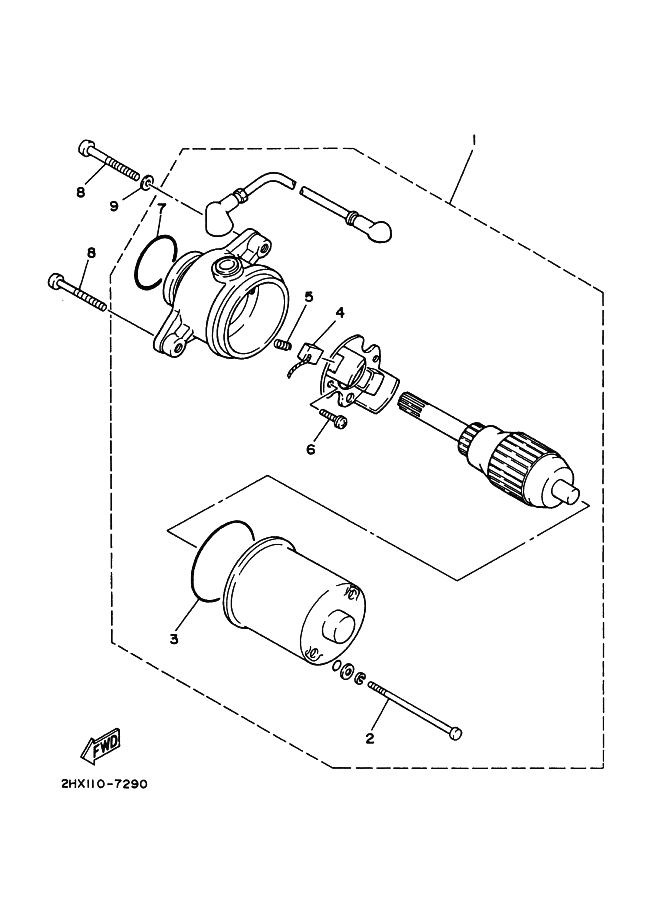 1
8
9
7
8
5
4
6
3
2
FWD
2HX110-7290