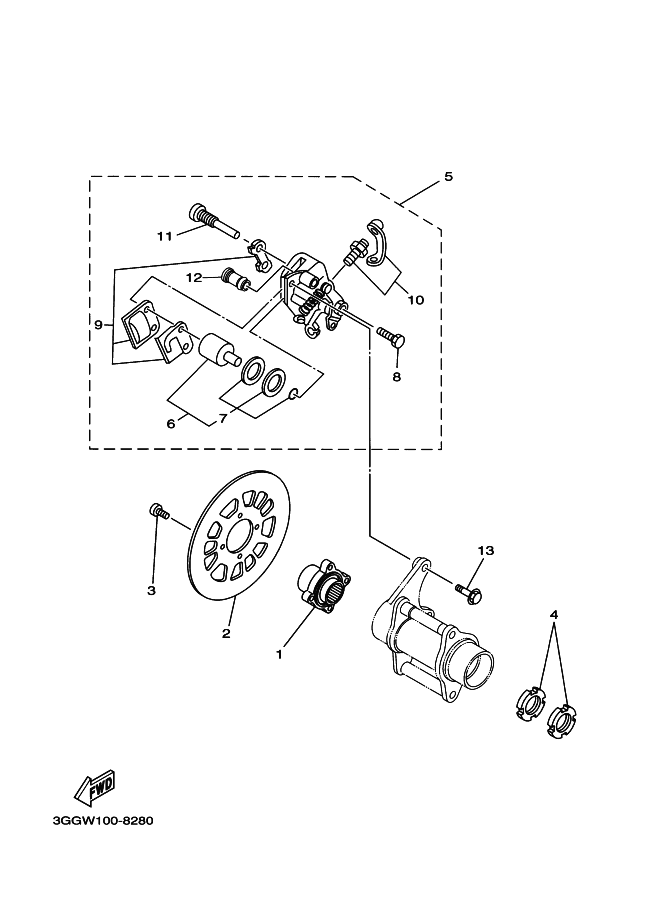 5
11
12
10
9
8
6
7
3
2
1
13
4
FWD
3GGW100-8280