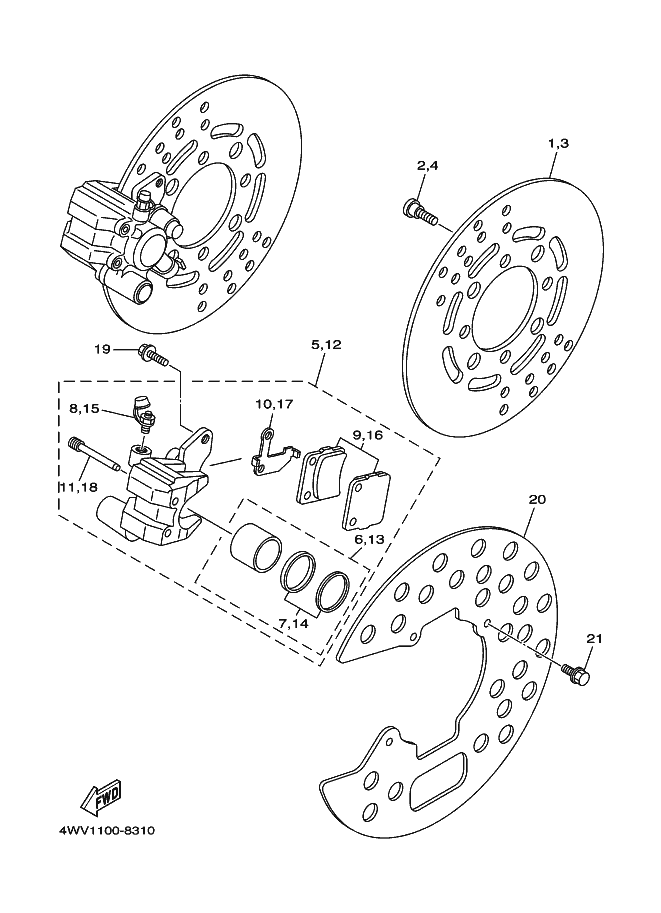 1,3

2,4

19

5,12

8,15

10,17

9,16

11,18

6,13

7,14

20

21

FWD

4WV1100-8310