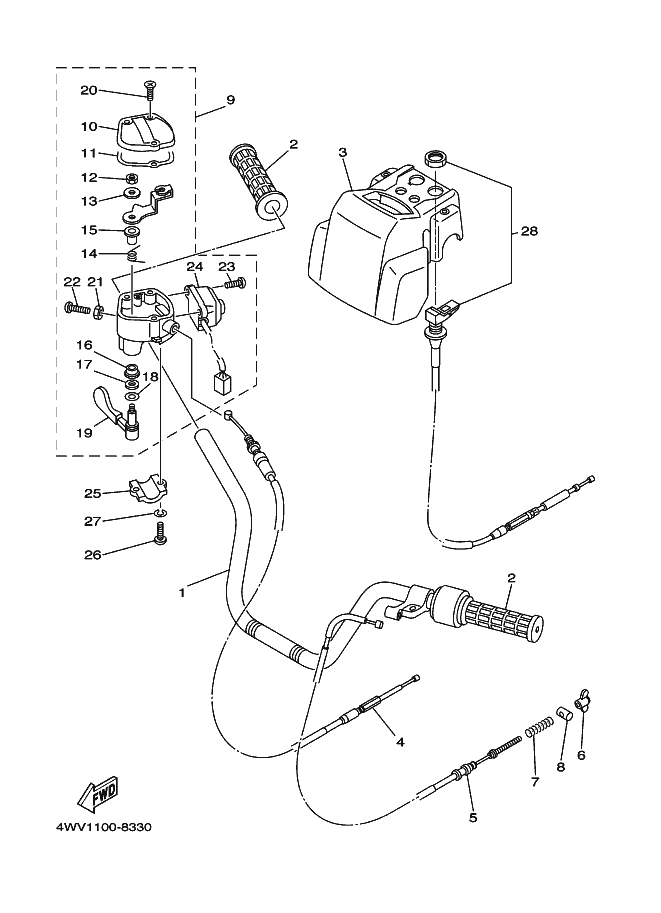 20
9
10
11
12
13
15
14
2
3
28
22
21
24
23
16
17
18
19
25
27
26
1
2
4
8
6
7
5
FWD
4WV1100-8330