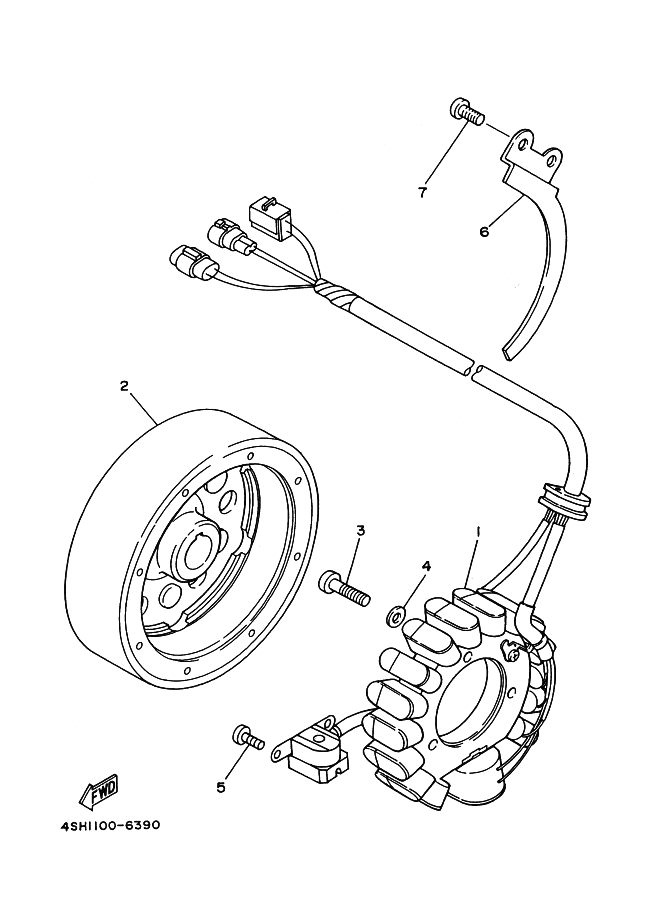 7
6
2
3
1
4
5
FWD
4SH1100-6390