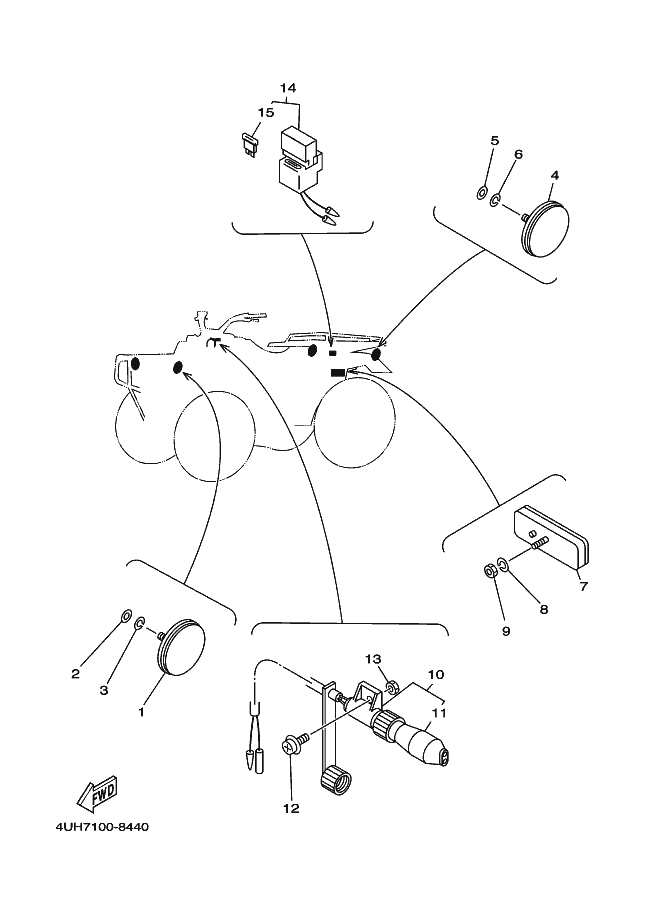 14
15
5
6
4
7
8
9
2
3
1
13
10
11
12
FWD
4UH7100-8440