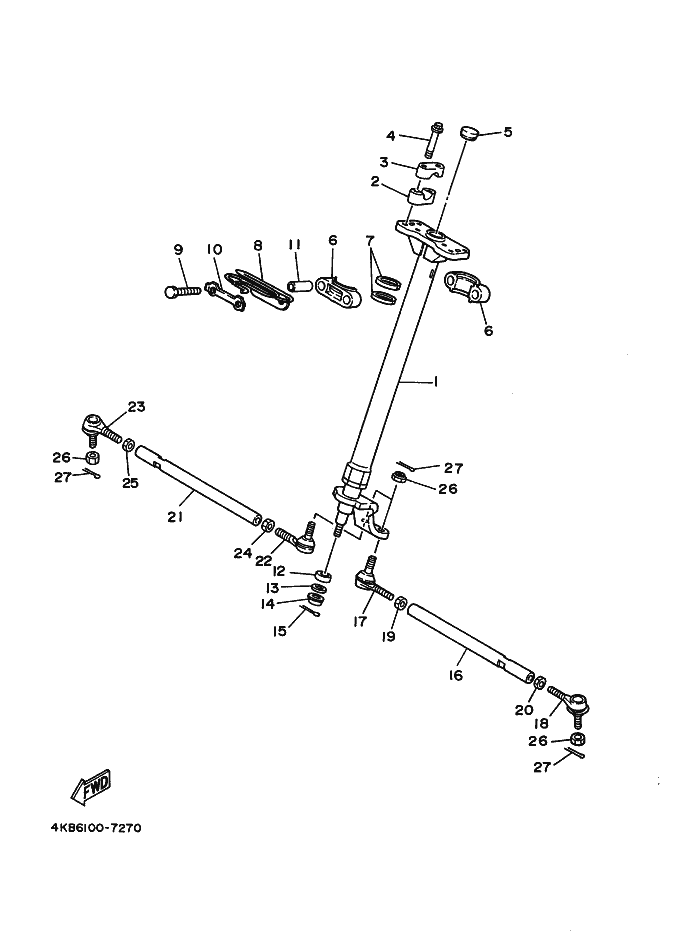 4
5
3
2
9
10
8
11
6
7
6
1
23
26
27
25
21
27
26
24
22
12
13
14
15
17
19
16
20
18
26
27
FWD
4KB6100-7270