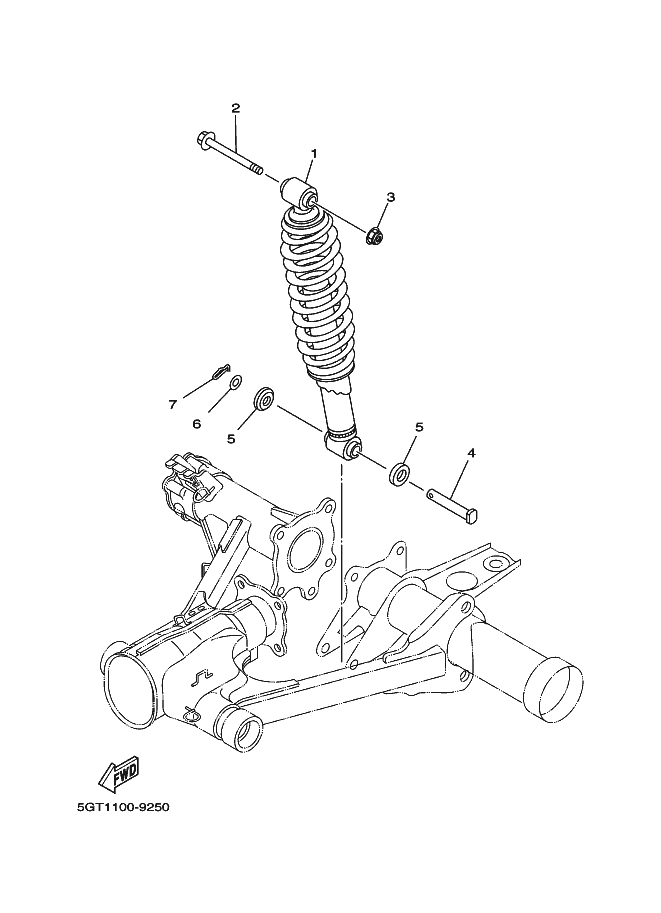 2
1
3
7
6
5
5
4
FWD
5GT1100-9250