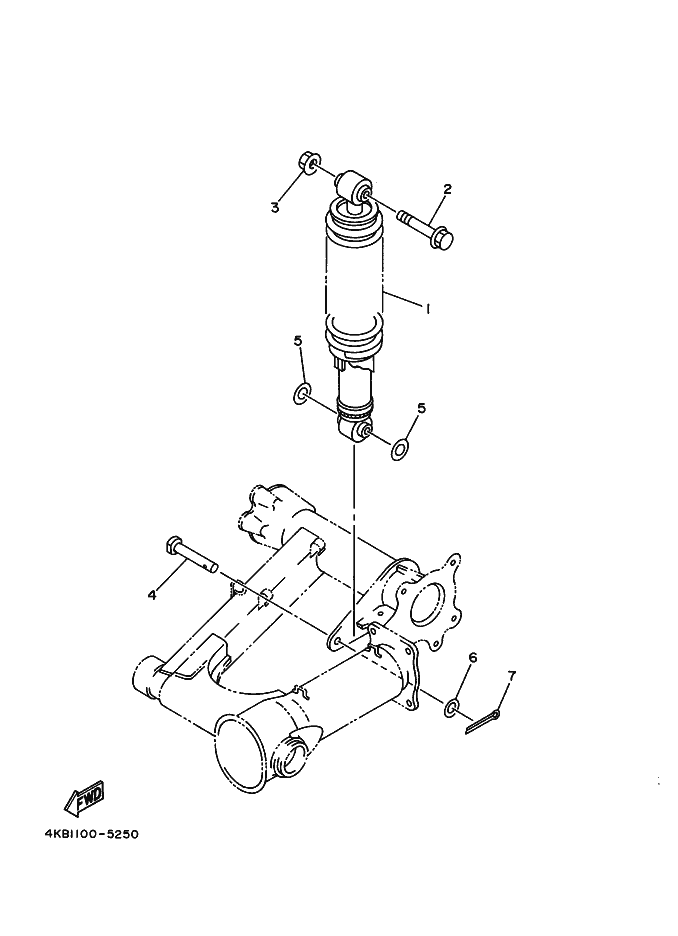 3
2
1
5
5
4
6
7
FWD
4KB1100-5250