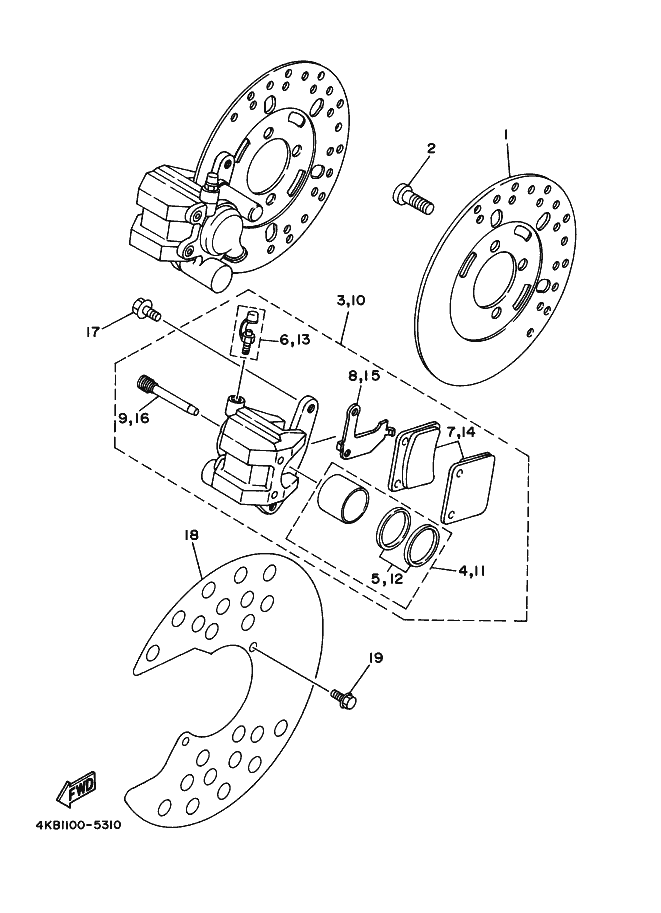 2
1
3,10
17
6,13
8,15
9,16
7,14
18
5,12
4,11
19
FWD
4KB1100-5310