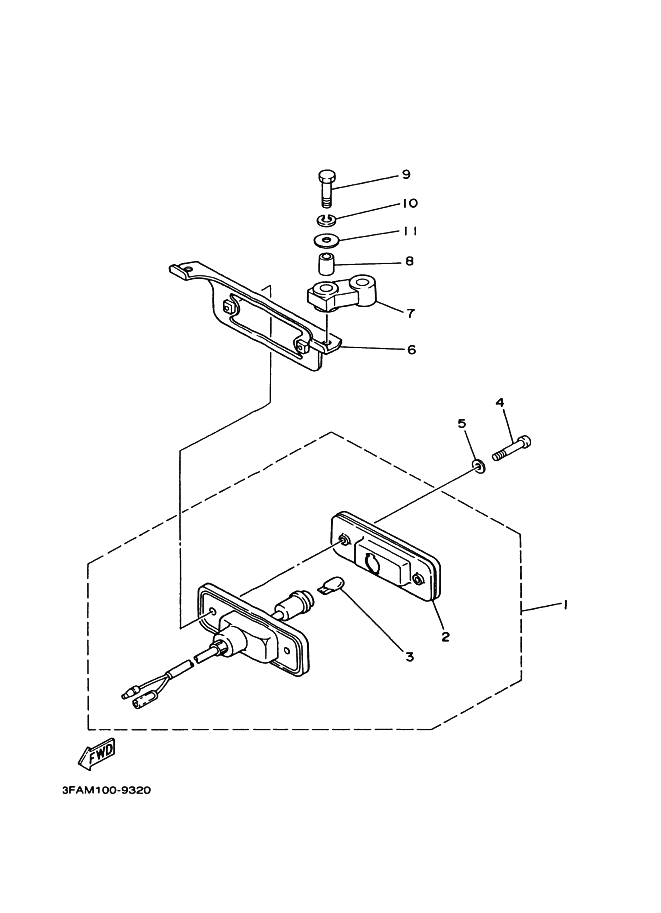 9
10
11
8
7
6
4
5
1
2
3
FWD
3FAM100-9320