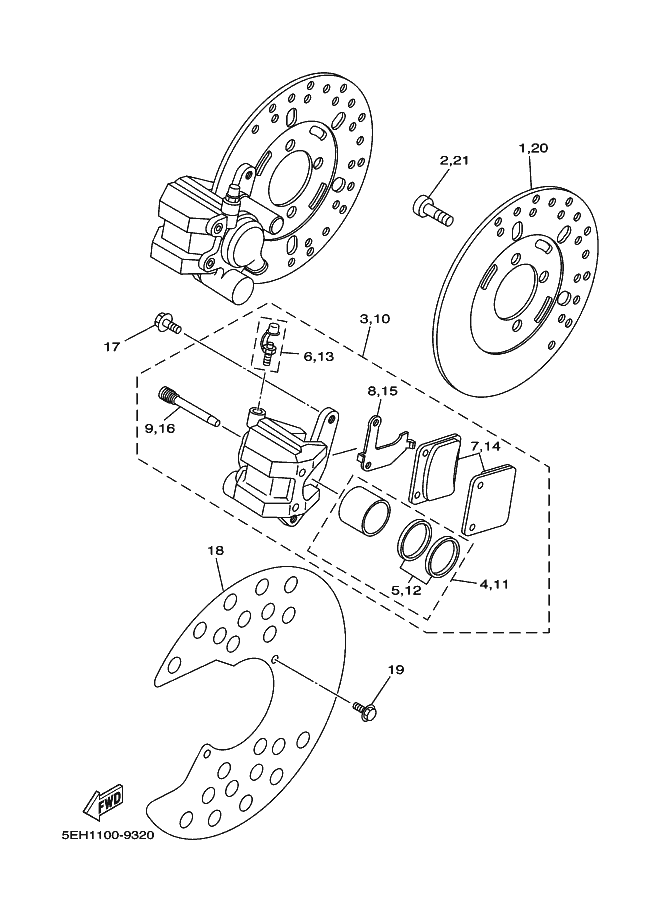 2,21
1,20
3,10
17
6,13
8,15
9,16
7,14
18
5,12
4,11
19
FWD
5EH1100-9320