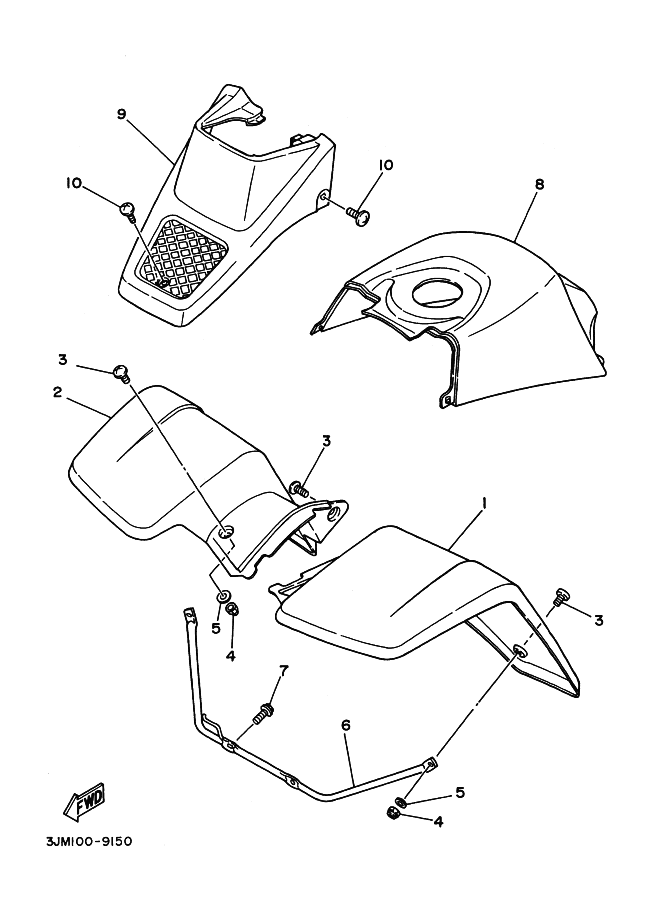 9
10
10
8
3
2
3
1
3
5
4
7
6
5
4
FWD
3JM100-9150