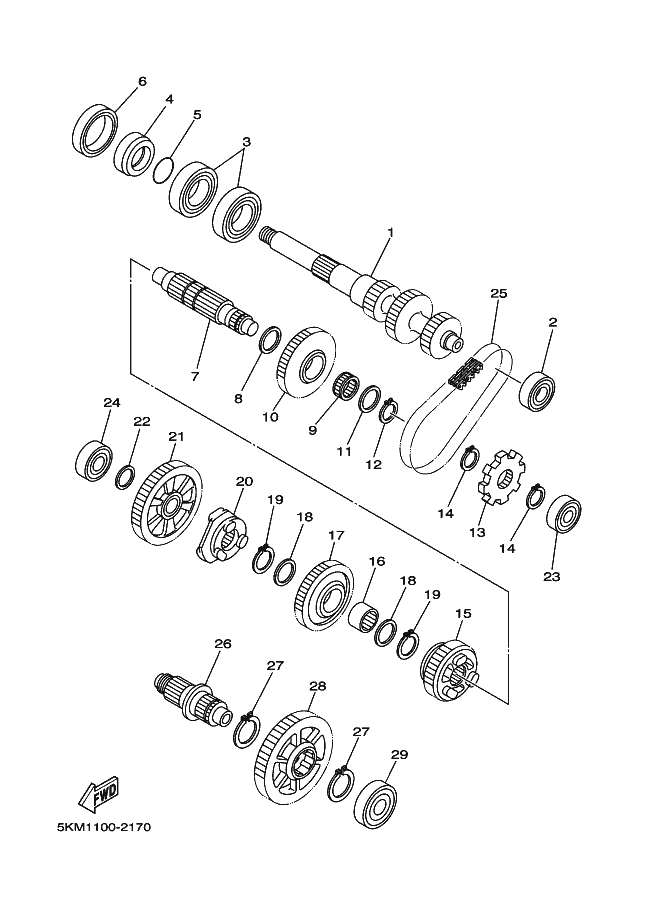 6
4
5
3
1
25
2
7
8
10
9
11
12
24
22
21
20
19
18
17
16
18
19
15
14
13
14
23
26
27
28
27
29
FWD
5KM1100-2170