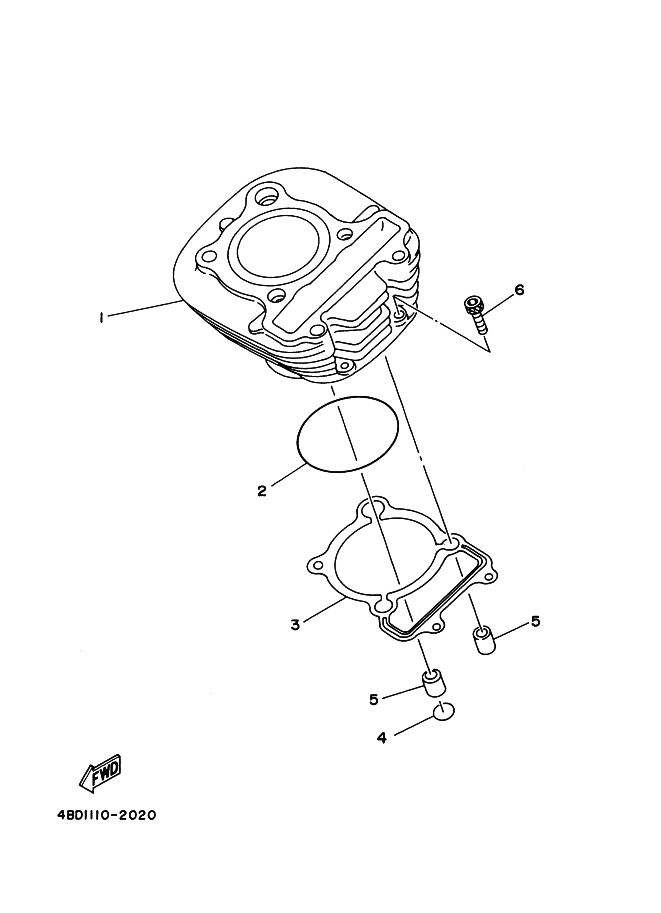 1
6
2
3
5
5
4
FWD
4BD1110-2020