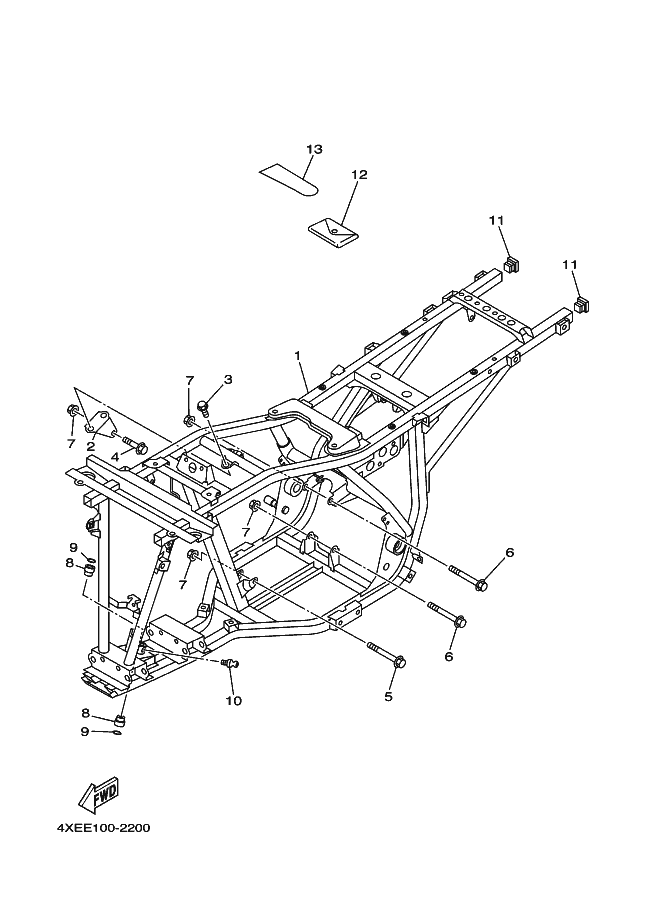 13
12
11
11
1
7
3
7
2
4
7
9
8
7
6
6
5
10
8
9
FWD
4XEE100-2200