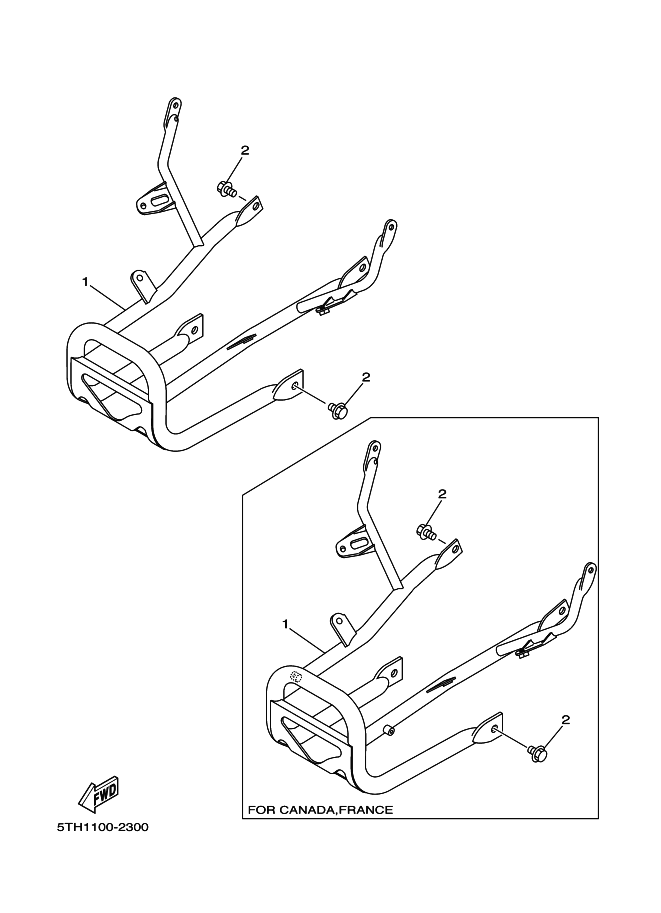 2
1
2
2
1
2
FOR CANADA,FRANCE
FWD
5TH1100-2300