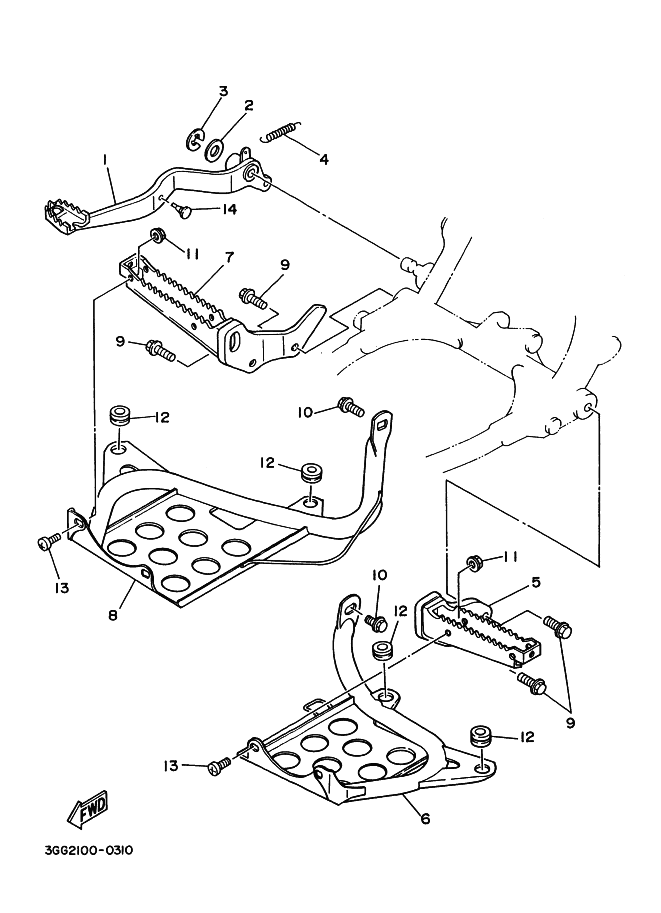 3
2
4
1
14
11
7
9
9
12
10
12
13
8
11
5
10
12
9
12
13
6
FWD
3GG2100-0310