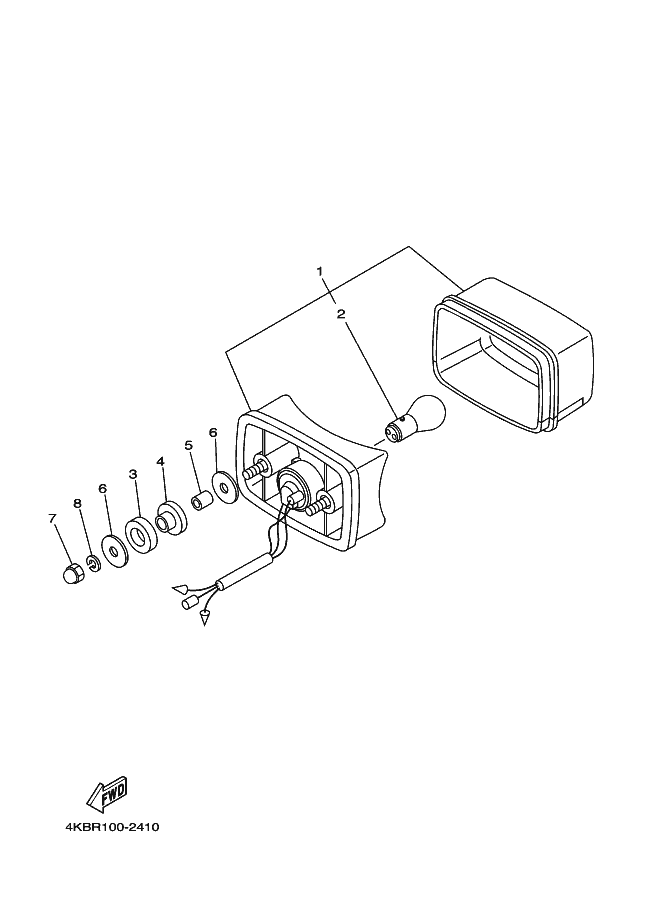 1
2
6
5
4
3
6
8
7
FWD
4KBR100-2410