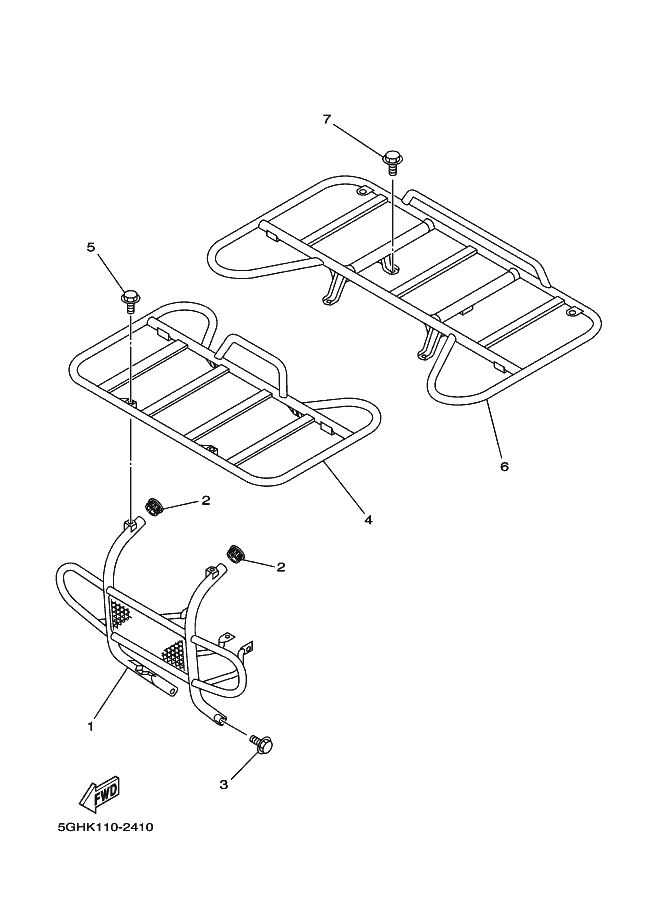 7
5
6
4
2
2
1
3
FWD
5GHK110-2410