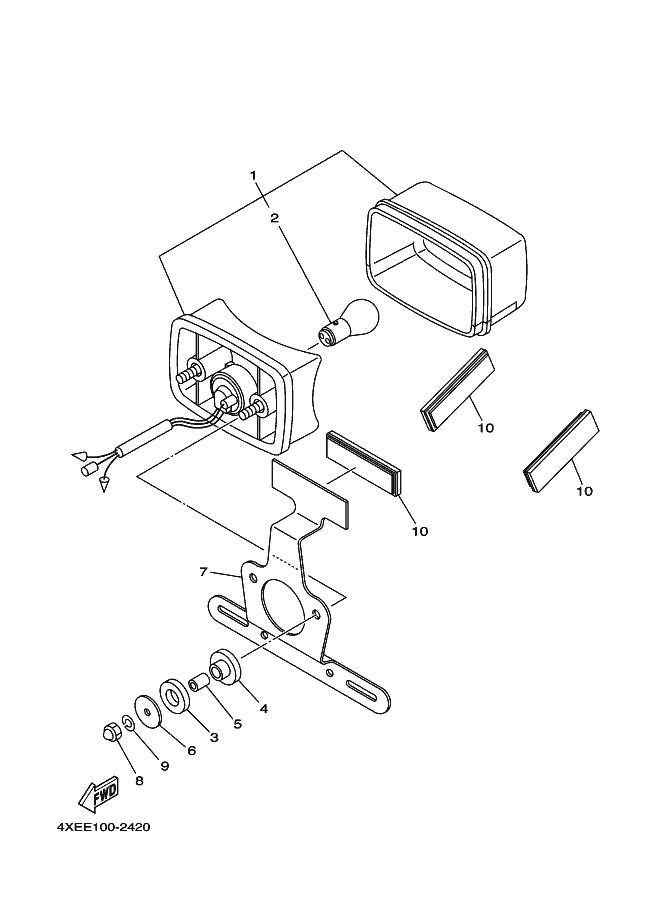 1
2
10
10
10
7
4
5
3
6
9
8
FWD
4XEE100-2420