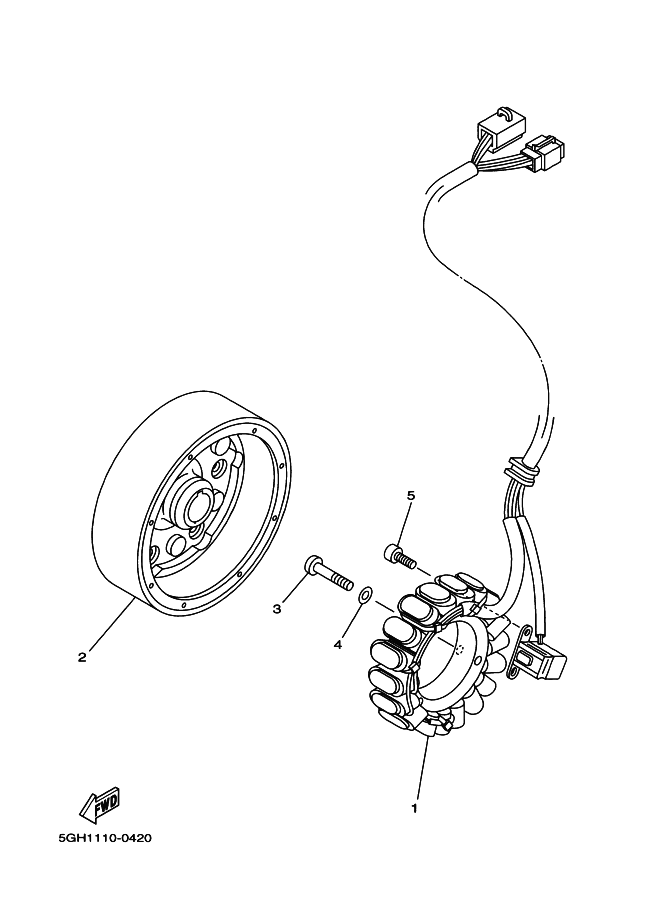 5
3
4
2
1
FWD
5GH1110-0420