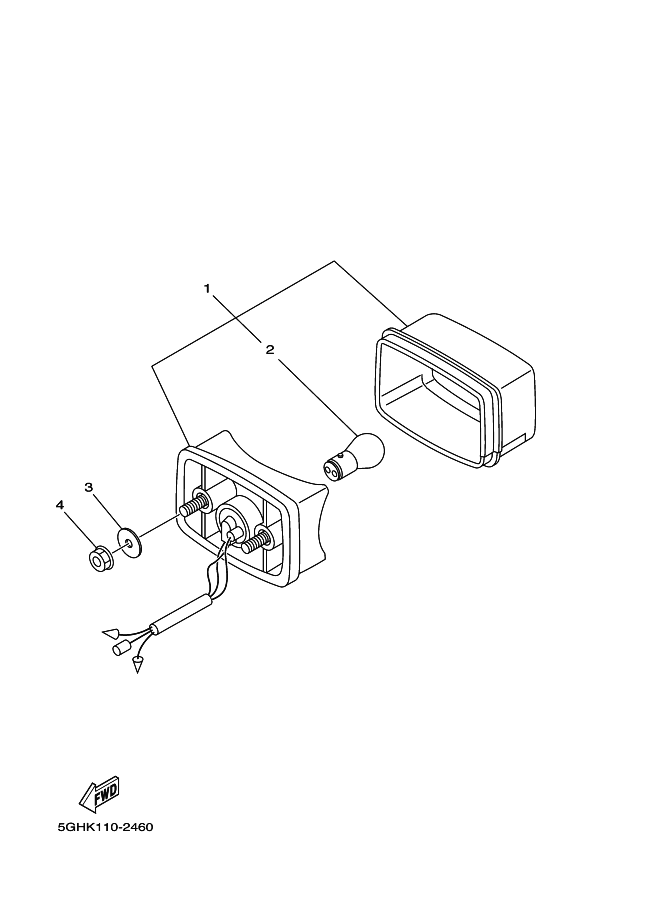 1
2
3
4
FWD
5GHK110-2460