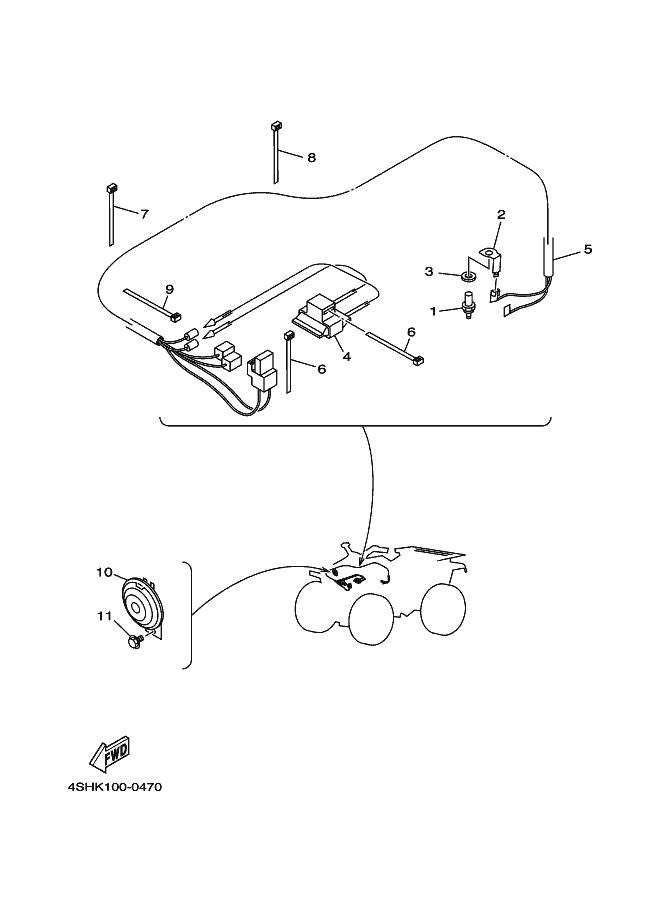 8
7
2
5
3
9
1
6
4
6
10
11
FWD
4SHK100-0470