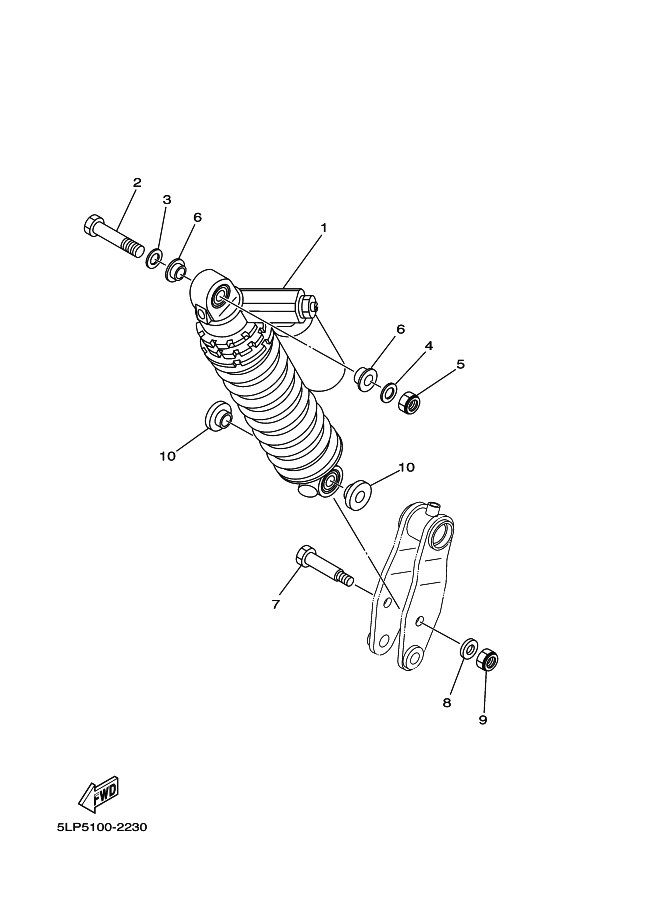 2
3
6
1
6
4
5
10
10
7
8
9
FWD
5LP5100-2230