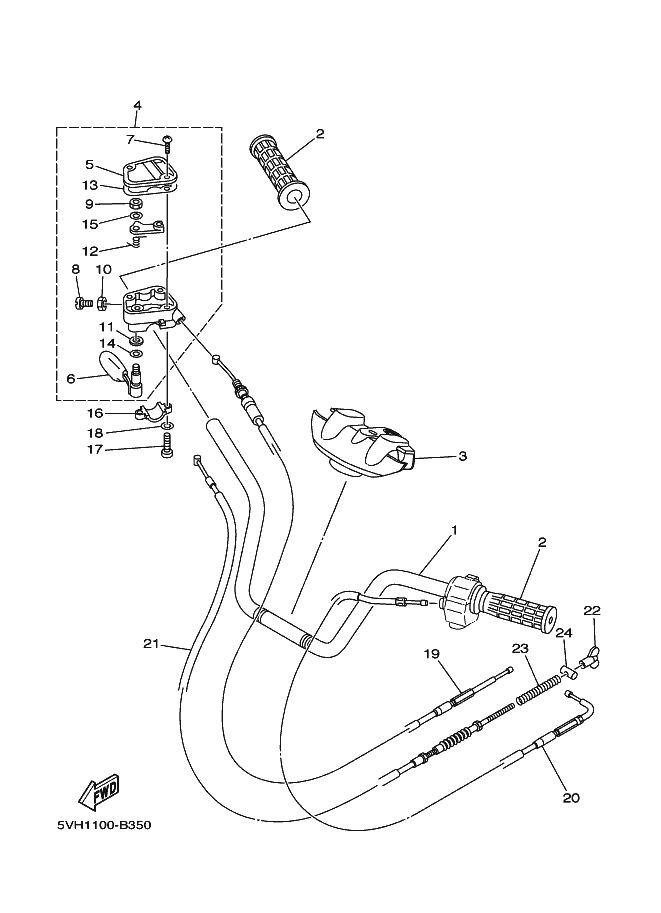 4
7
5
13
9
15
12
8
10
11
14
6
16
18
17
2
3
1
2
22
24
23
19
21
20
FWD
5VH1100-B350