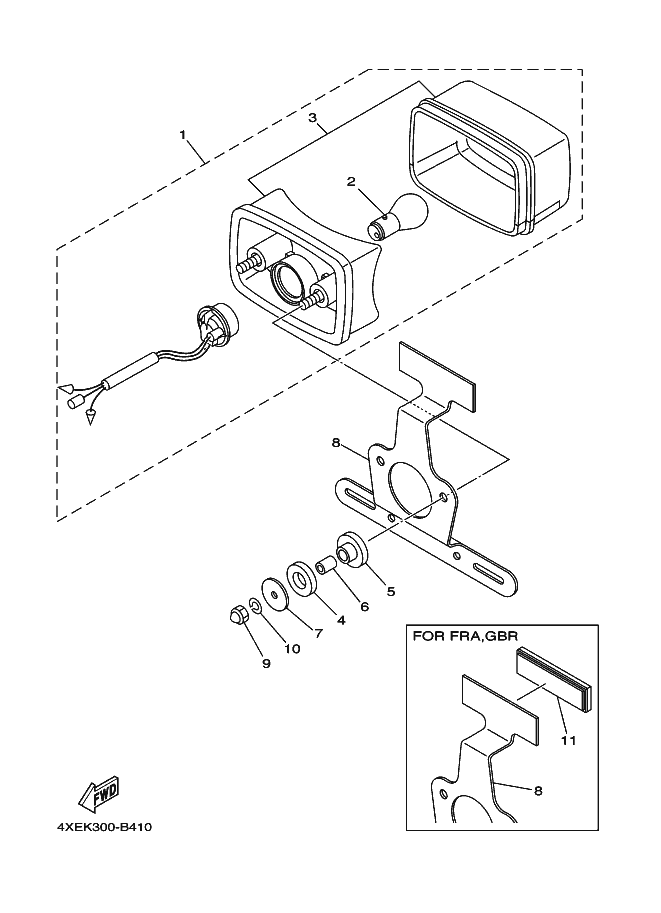 1
3
2
8
5
6
4
7
10
9
FOR FRA,GBR
11
8
FWD
4XEK300-B410