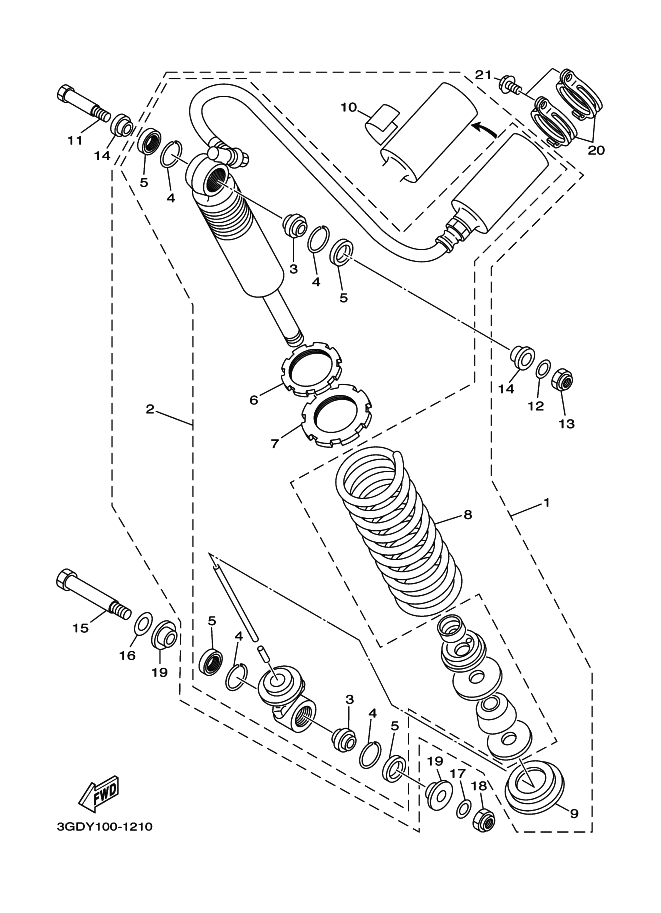 21
10
20
11
14
5
4
3
4
5
14
12
13
6
7
2
8
1
15
16
19
5
4
3
4
5
19
17
18
9
FWD
3GDY100-1210