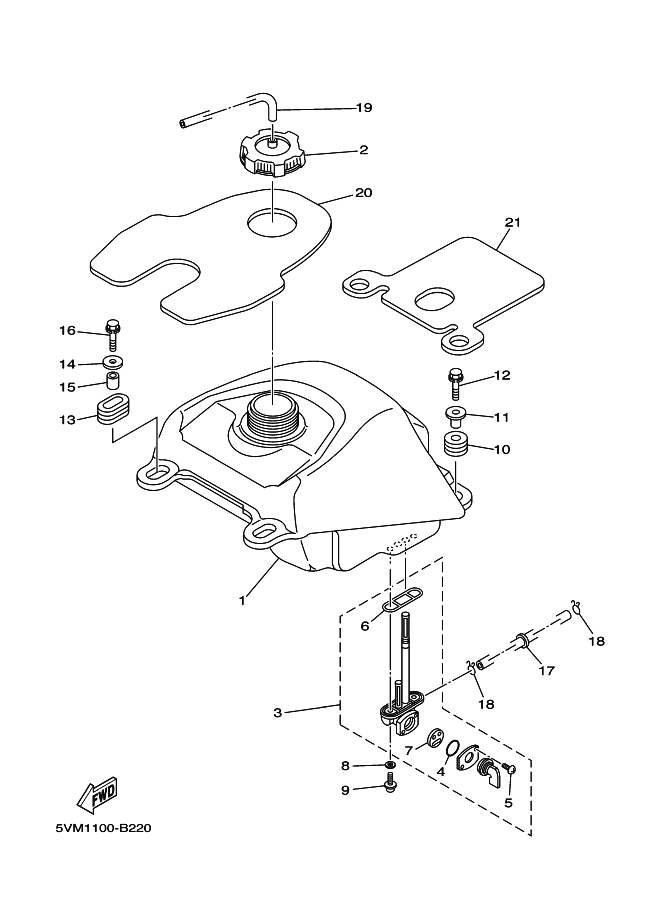 19
2
20
21
16
14
15
13
12
11
10
1
6
18
17
18
3
7
4
8
9
5
FWD
5VM1100-B220