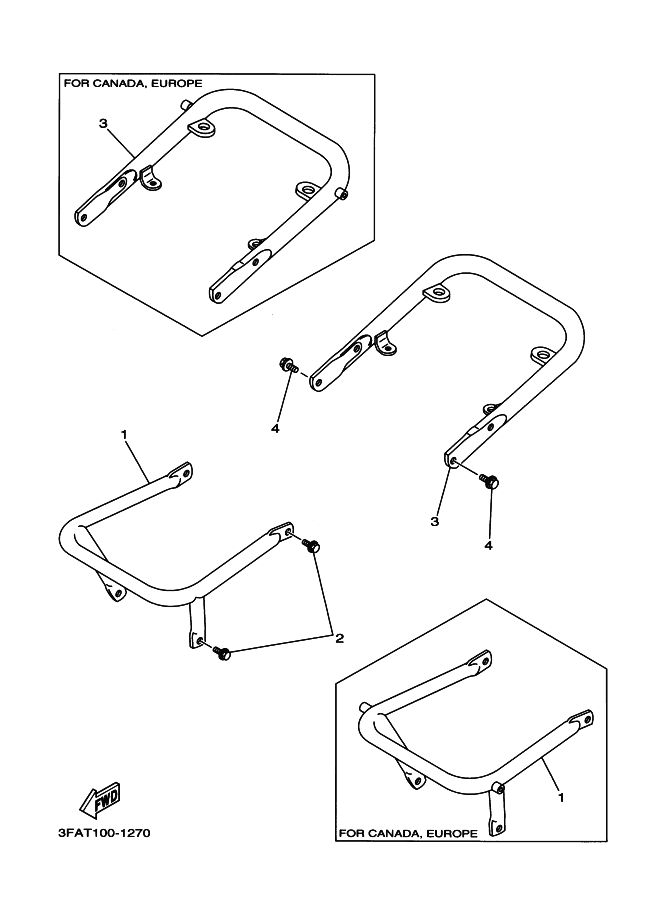 FOR CANADA, EUROPE

3

4

1

3

4

2

1

FWD

3FAT100-1270

FOR CANADA, EUROPE