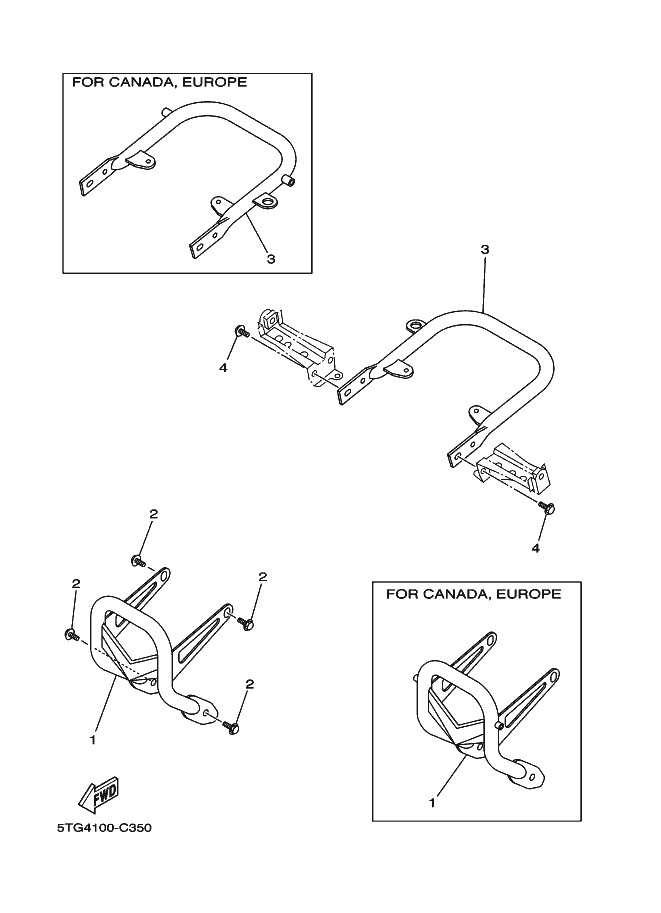 FOR CANADA, EUROPE

3

3

4

4

2

2

2

2

1

FOR CANADA, EUROPE

1

FWD

5TG4100-C350