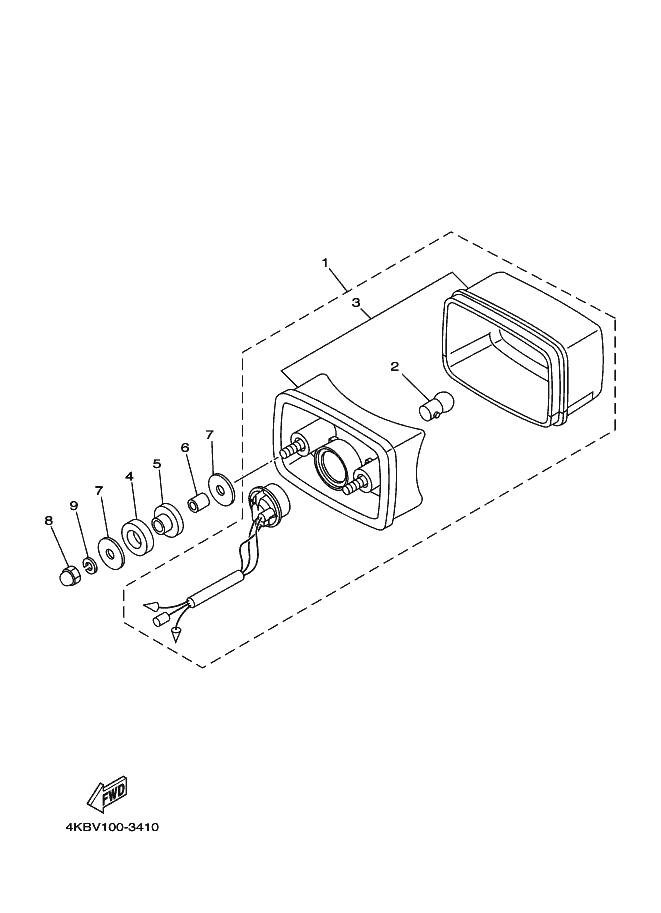 1
3
2
7
6
5
4
7
9
8
FWD
4KBV100-3410