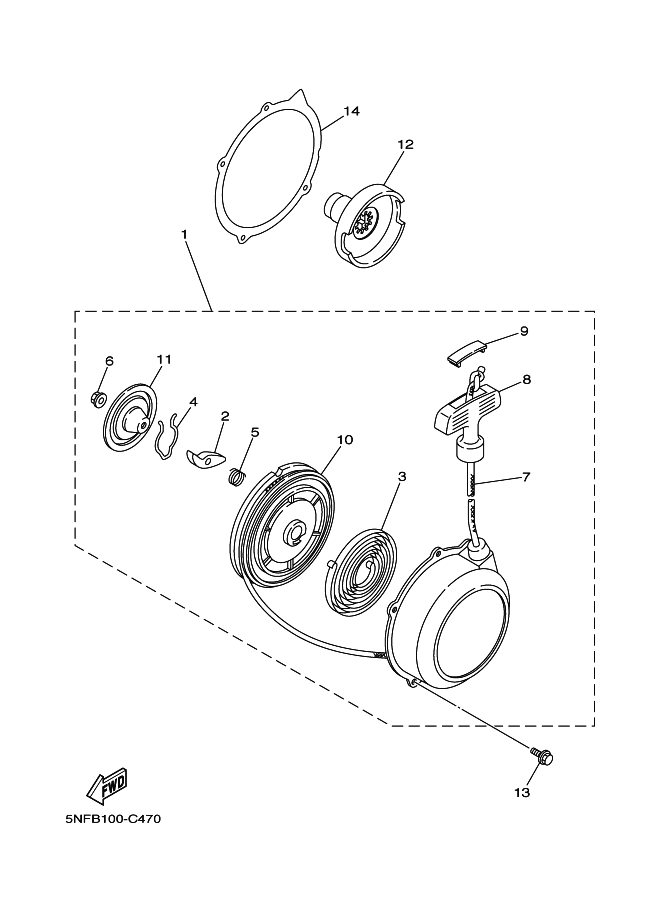 14
12
1
9
6
11
8
4
2
5
10
3
7
13
FWD
5NFB100-C470