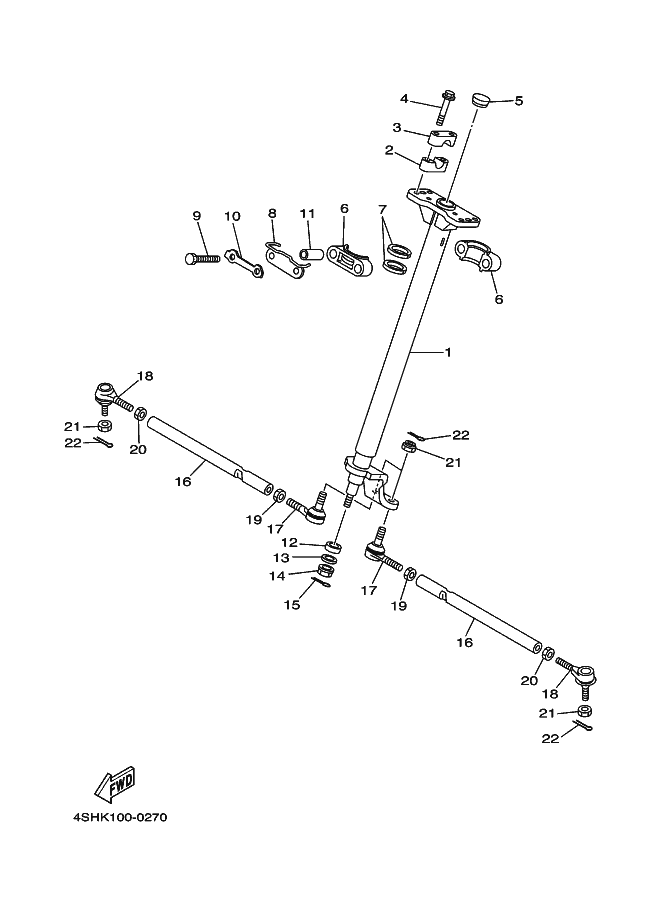 4
5
3
2
9
10
8
11
6
7
6
1
18
21
22
20
16
22
21
19
17
12
13
14
15
17
19
16
20
18
21
22
FWD
4SHK100-0270