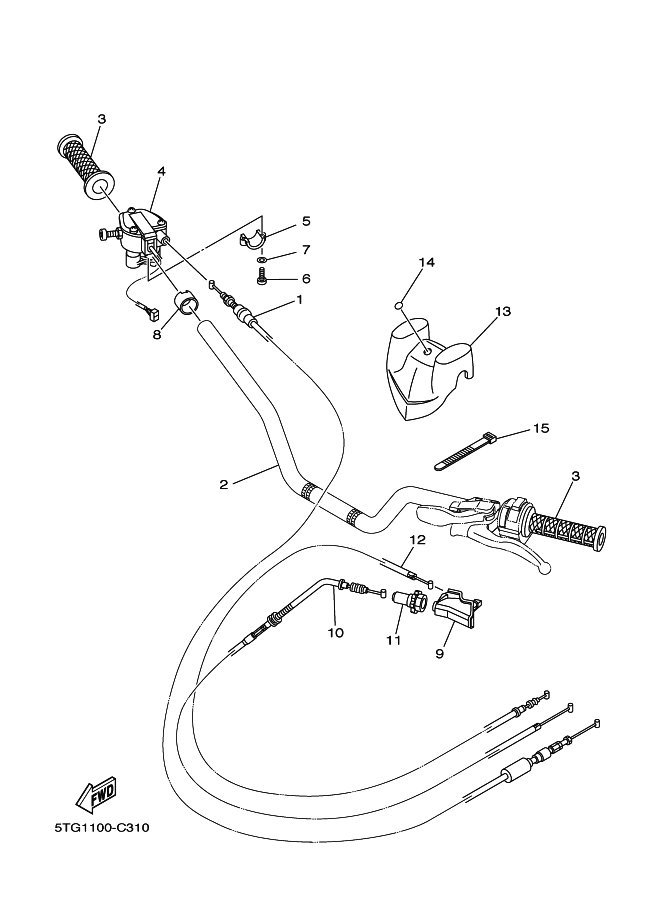 3
4
5
7
6
1
8
14
13
15
2
3
12
10
11
9
FWD
5TG1100-C310