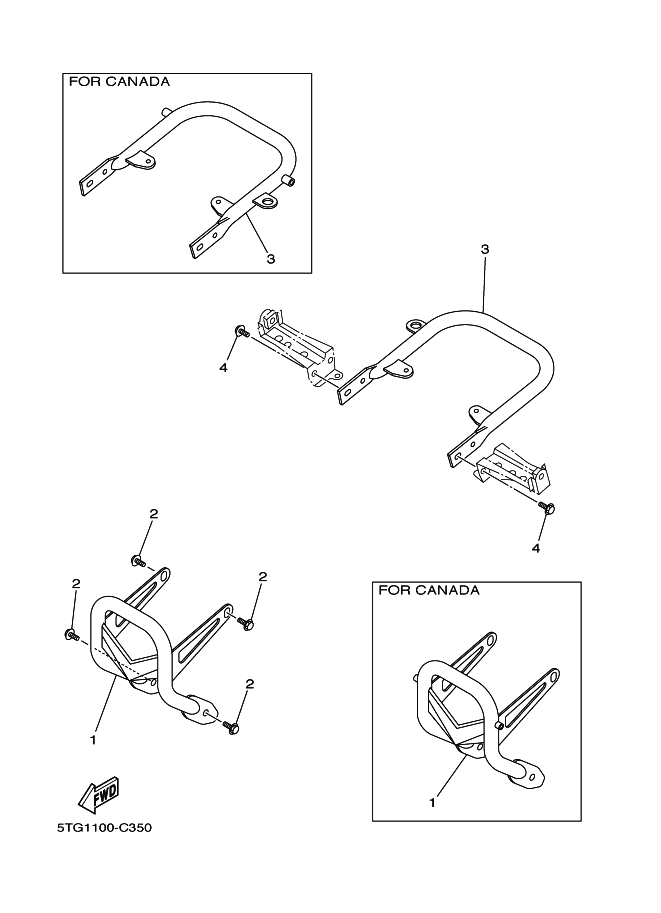 FOR CANADA
3
3
4
4
2
2
2
2
1
FOR CANADA
1
FWD
5TG1100-C350