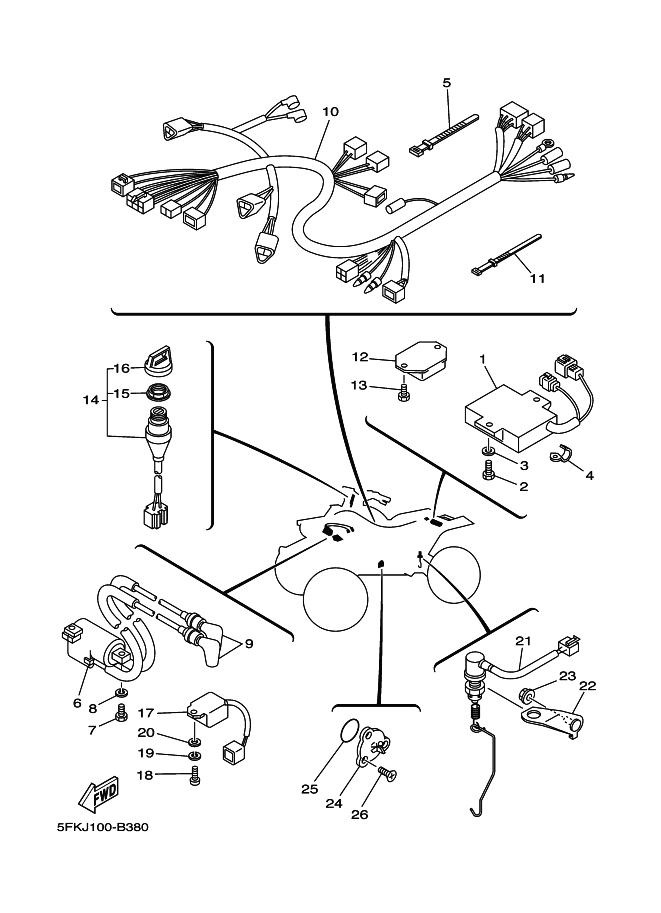 5
10
11
16
15
14
12
13
1
3
2
4
9
6
8
7
17
20
19
18
21
23
22
25
24
26
FWD
5FKJ100-B380