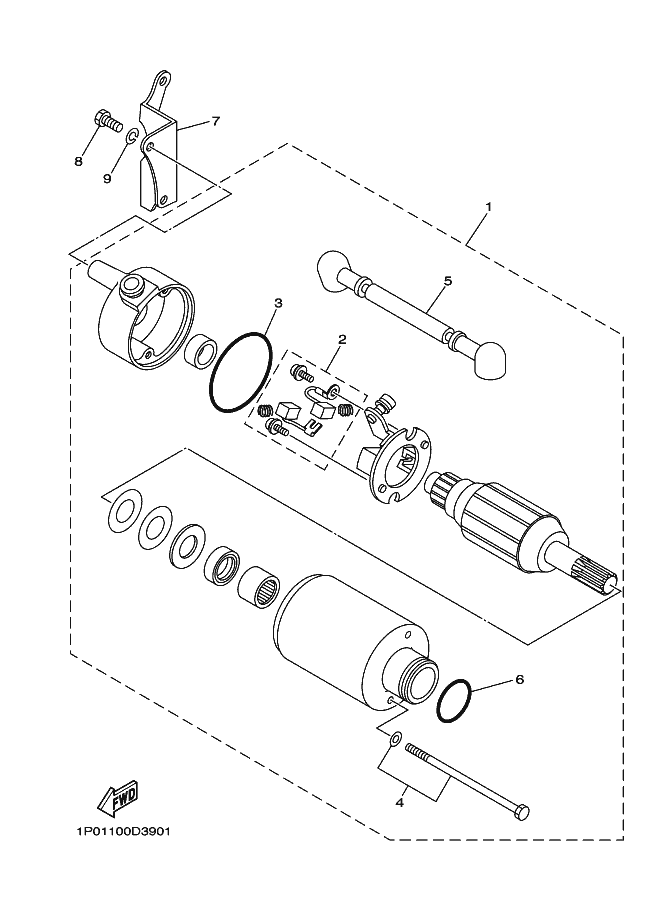 7
8
9
1
5
3
2
6
4
FWD
1P01100D3901