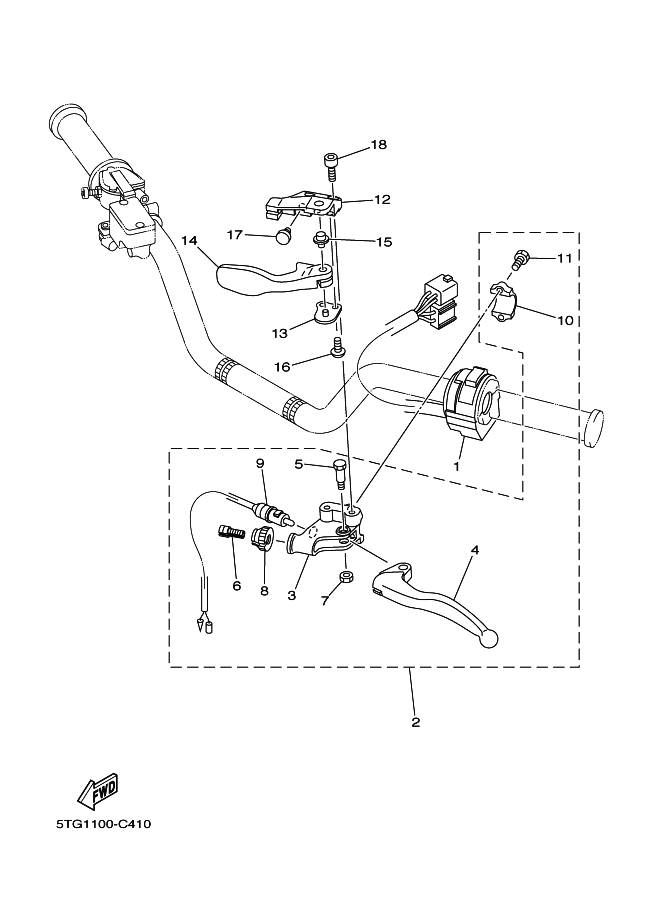 18
12
17
15
14
11
10
13
16
1
9
5
6
8
3
7
4
2
FWD
5TG1100-C410