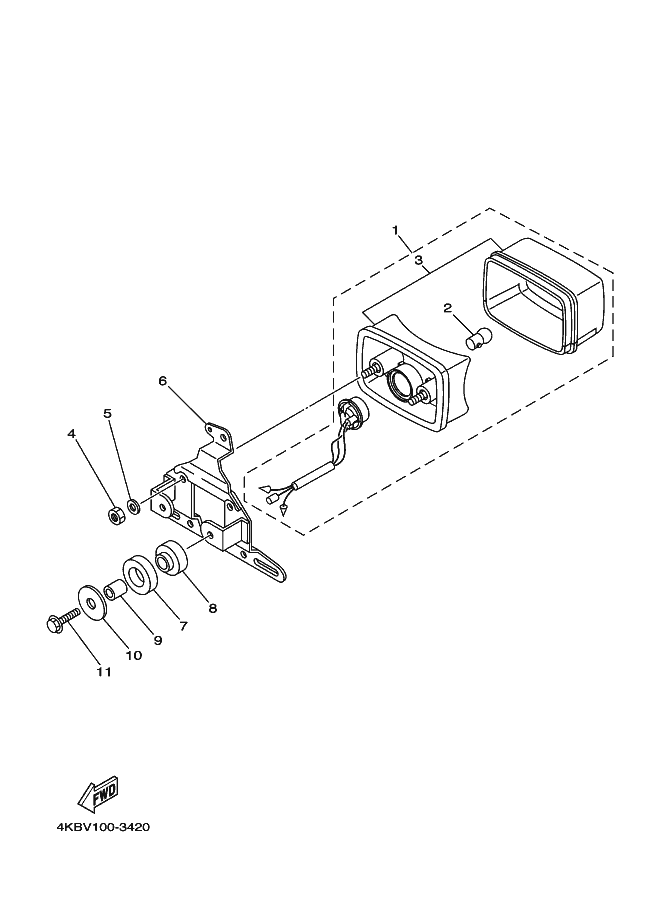 1
3
2
6
5
4
8
7
9
10
11
FWD
4KBV100-3420