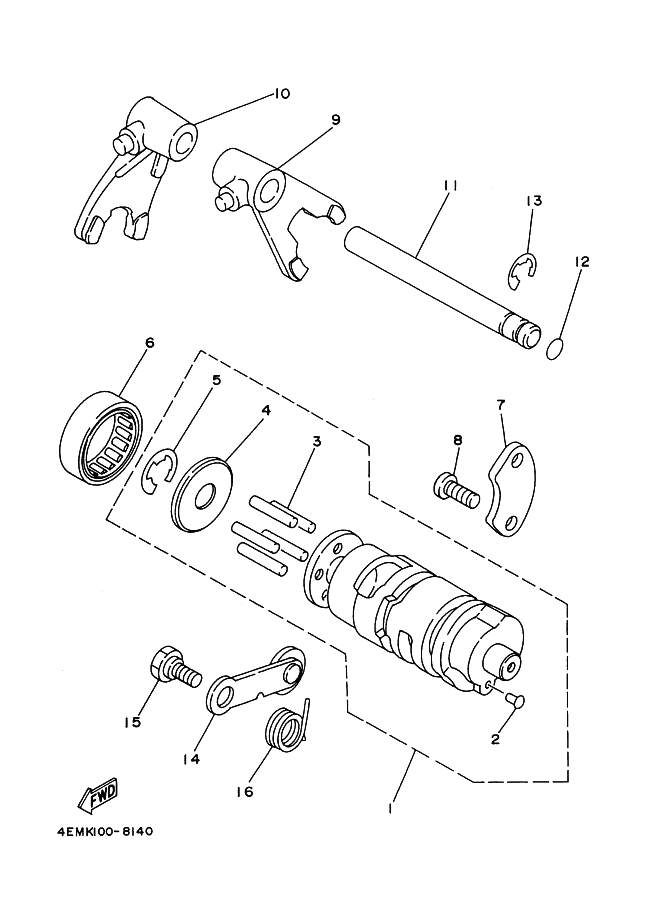 10
9
11
13
12
6
5
4
3
7
8
15
14
16
2
1
FWD
4EMK100-8140