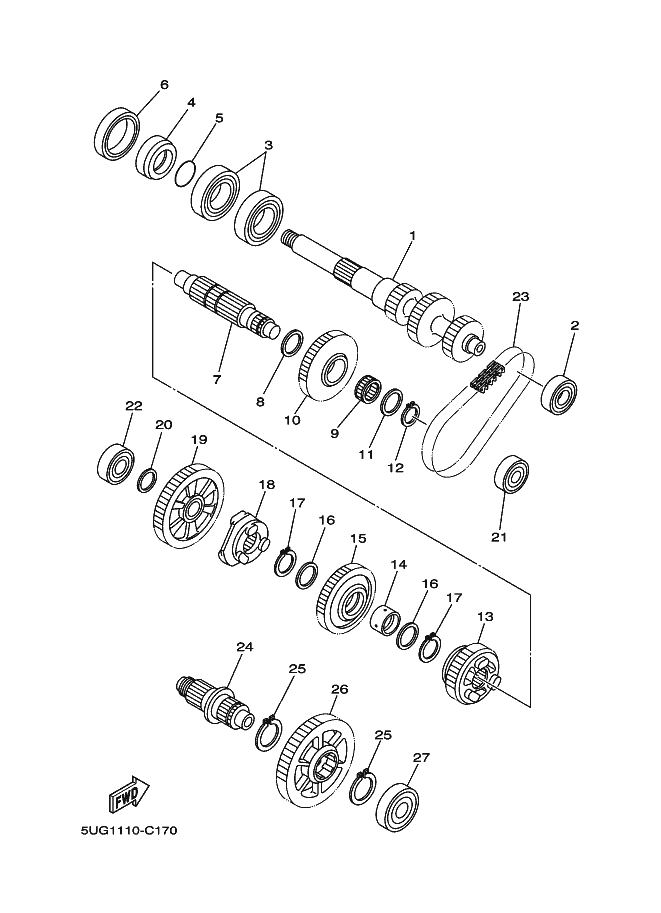 6
4
5
3
1
23
2
7
8
10
9
11
12
22
20
19
18
17
16
15
14
16
17
13
21
24
25
26
25
27
FWD
5UG1110-C170