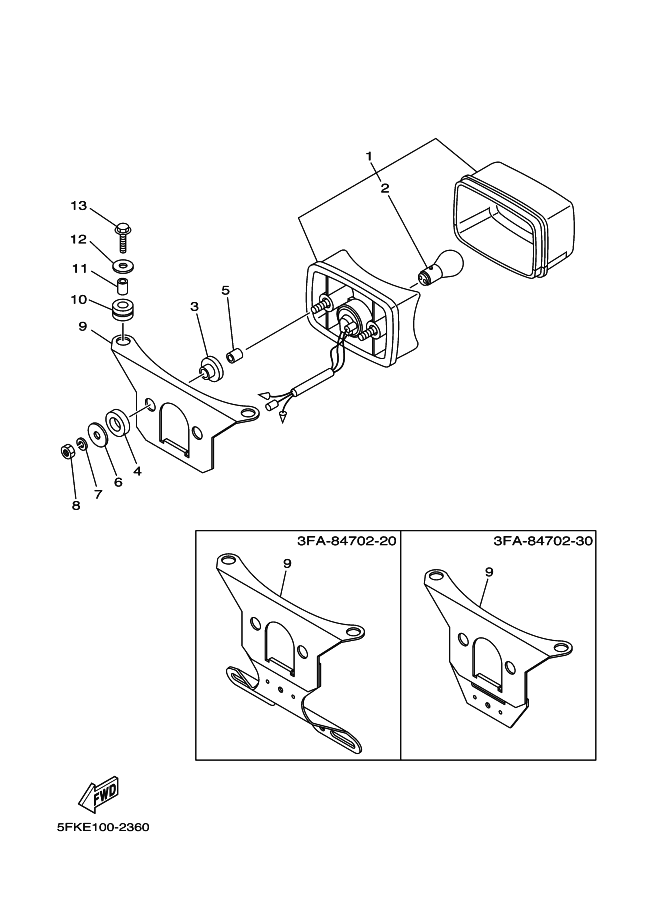 1
2
13
12
11
10
9
3
5
4
6
7
8

3FA-84702-20
9

3FA-84702-30
9

FWD

5FKE100-2360