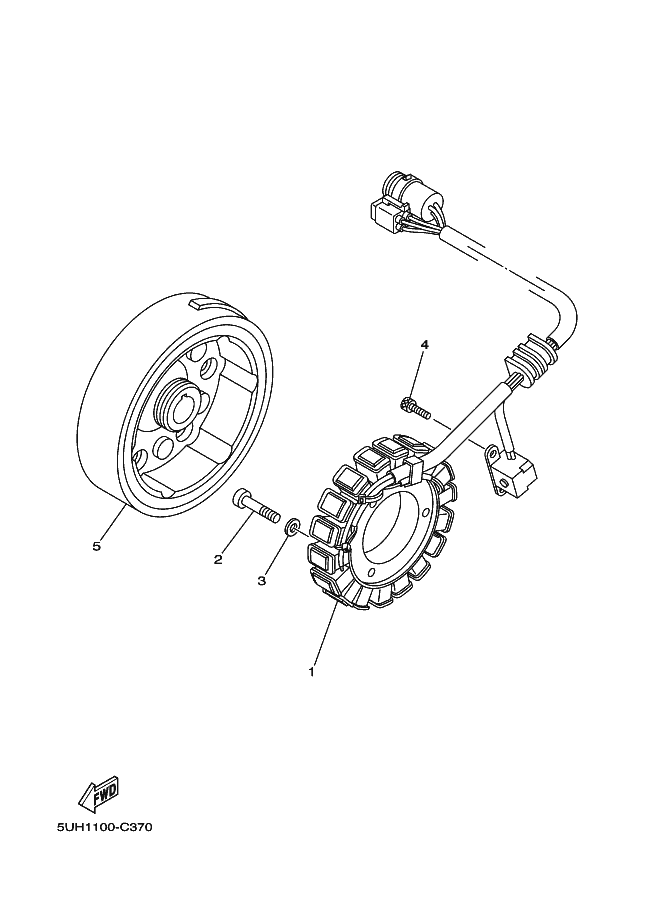 4

5

2

3

1

FWD

5UH1100-C370