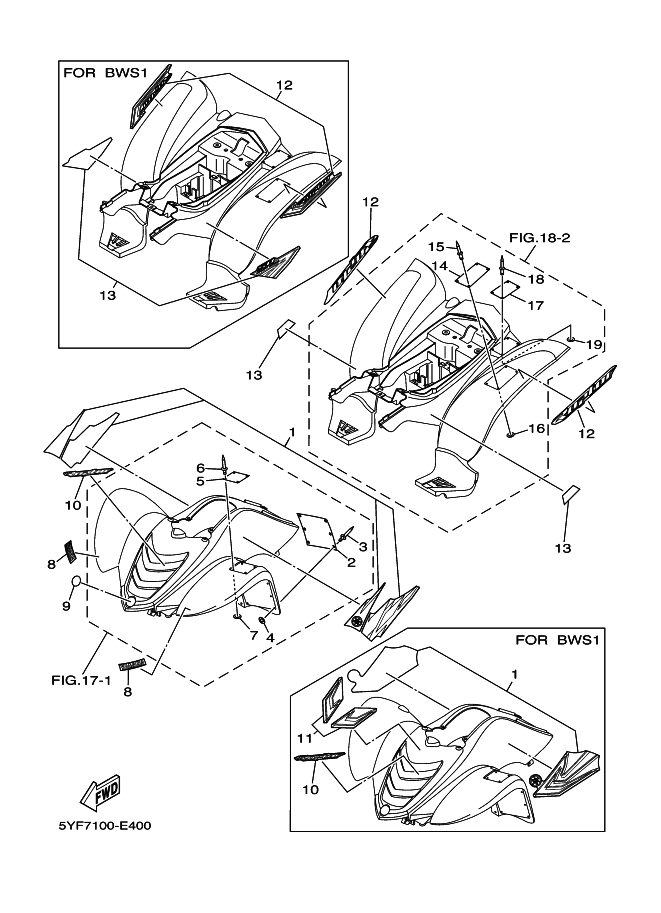 FOR BWS1
12
13
12
FIG.18-2
15
14
18
17
19
13
16
12
13
1
6
5
10
3
2
8
9
7
4
FIG.17-1
8
FOR BWS1
1
11
10
FWD
5YF7100-E400