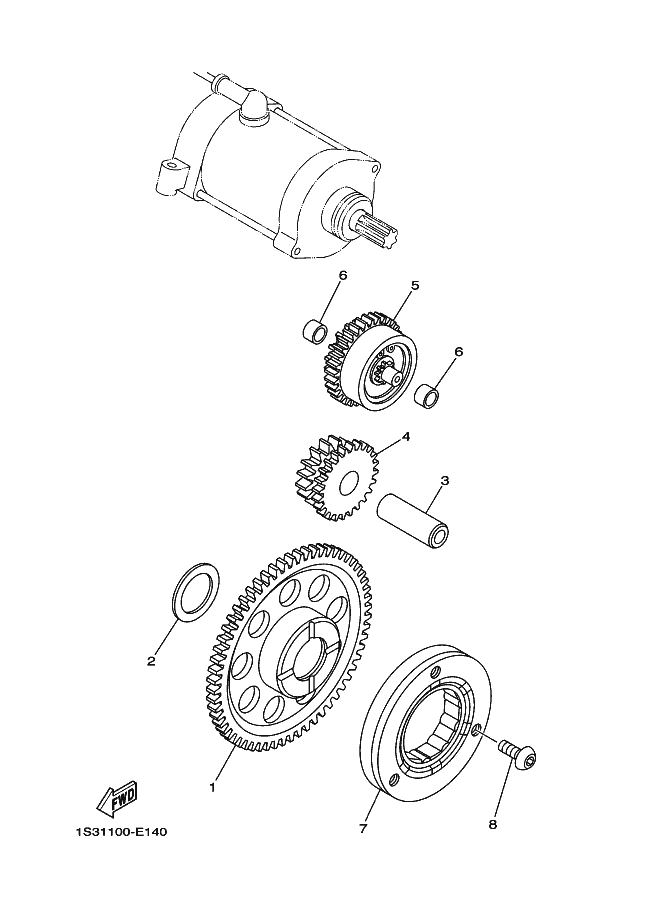 6
5
6
4
3
2
1
7
8
FWD
1S31100-E140